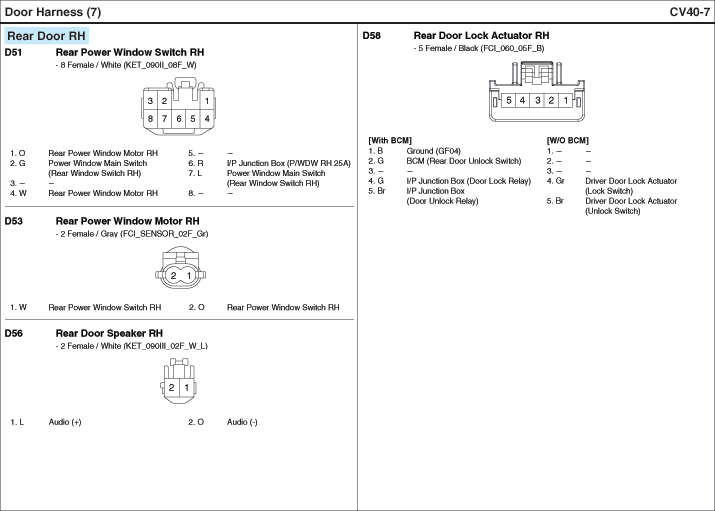 Door Harness (7)

CV40-7

Rear Door RH

D51 Rear Power Window Switch RH

- 8 Female / White (KET_090II_08F_W)

3 2 1
8 7 6 5 4

1. O Rear Power Window Motor RH
2. G Power Window Main Switch (Rear Window Switch RH)
3. – –
4. W Rear Power Window Motor RH
5. – –
6. R I/P Junction Box (P/WDW RH 25A)
7. L Power Window Main Switch (Rear Window Switch RH)
8. – –

D53 Rear Power Window Motor RH

- 2 Female / Gray (FCI_SENSOR_02F_Gr)

2 1

1. W Rear Power Window Switch RH
2. O Rear Power Window Switch RH

D56 Rear Door Speaker RH

- 2 Female / White (KET_090III_02F_W_L)

2 1

1. L Audio (+)
2. O Audio (-)

D58 Rear Door Lock Actuator RH

- 5 Female / Black (FCI_060_05F_B)

5 4 3 2 1

[With BCM]
1. B Ground (GF04)
2. G BCM (Rear Door Unlock Switch)
3. – –
4. G I/P Junction Box (Door Lock Relay)
5. Br I/P Junction Box (Door Unlock Relay)

[W/O BCM]
1. – –
2. – –
3. – –
4. Gr Driver Door Lock Actuator (Lock Switch)
5. Br Driver Door Lock Actuator (Unlock Switch)